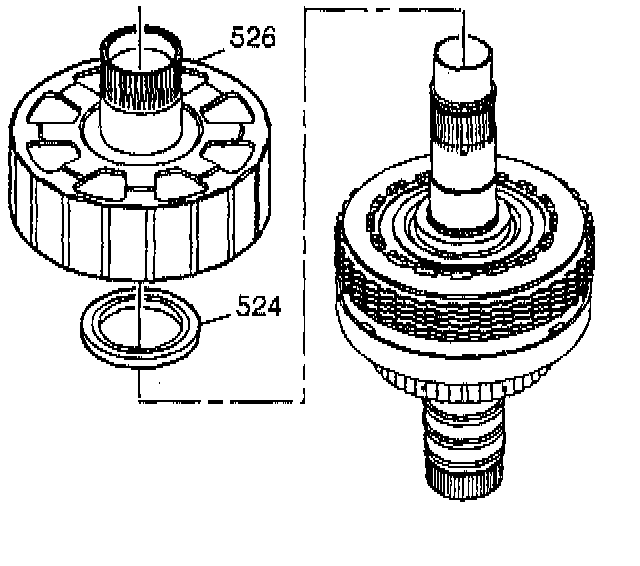 526

524