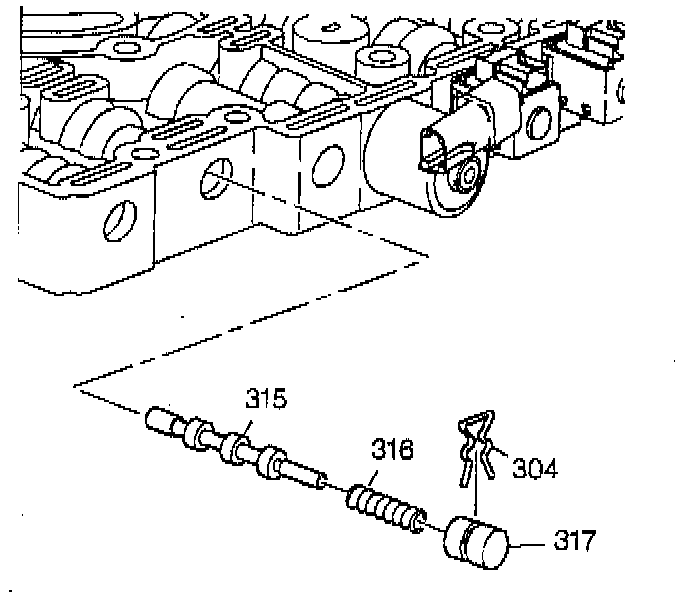 315
316
304
317