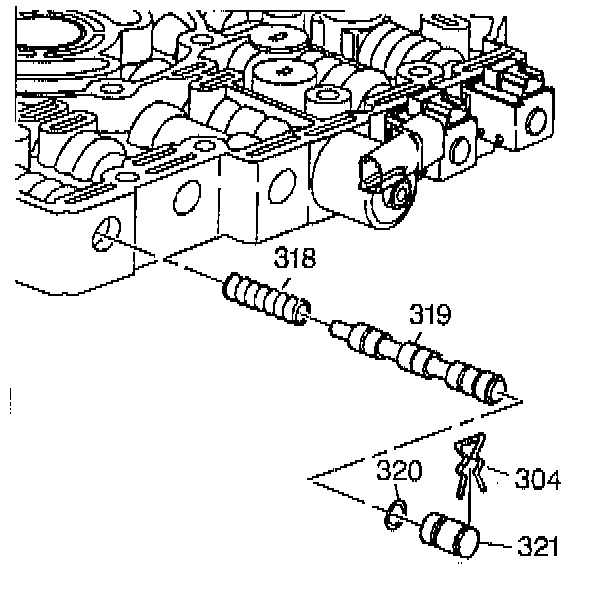 318
319
320
304
321