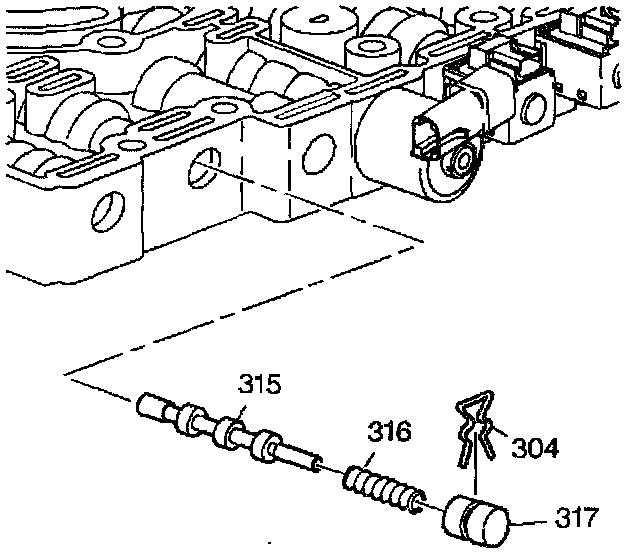 315
316
304
317