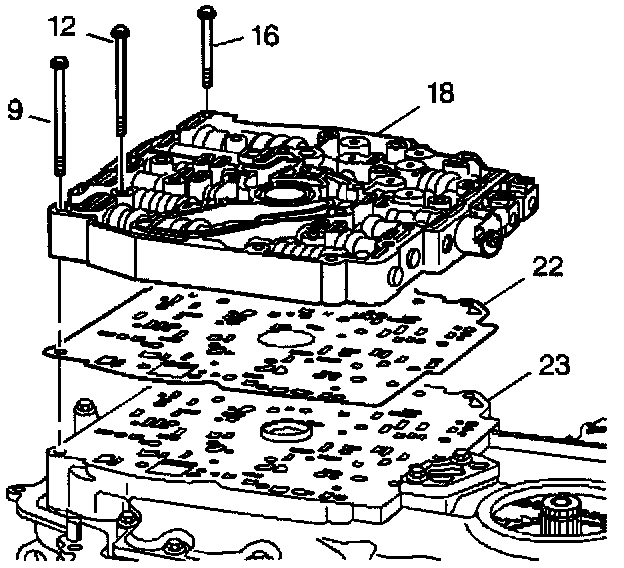 12
16
9
18
22
23