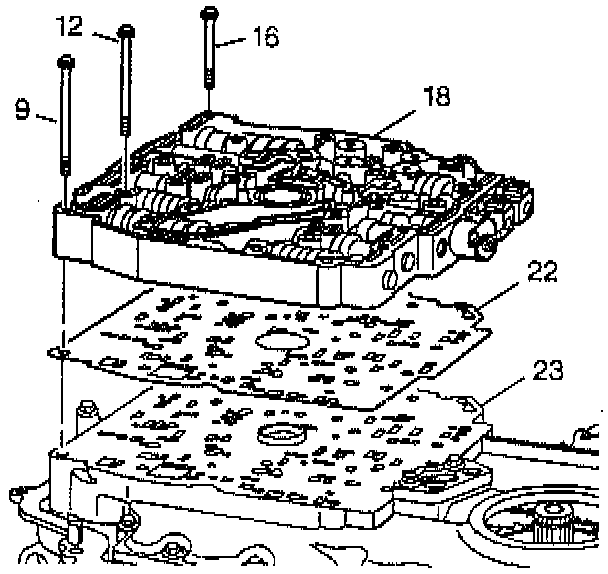 12
16
9
18
22
23