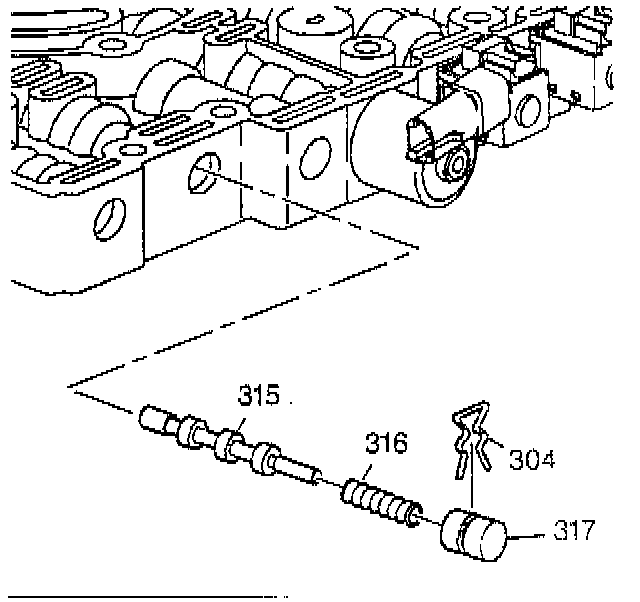 315
316
304
317