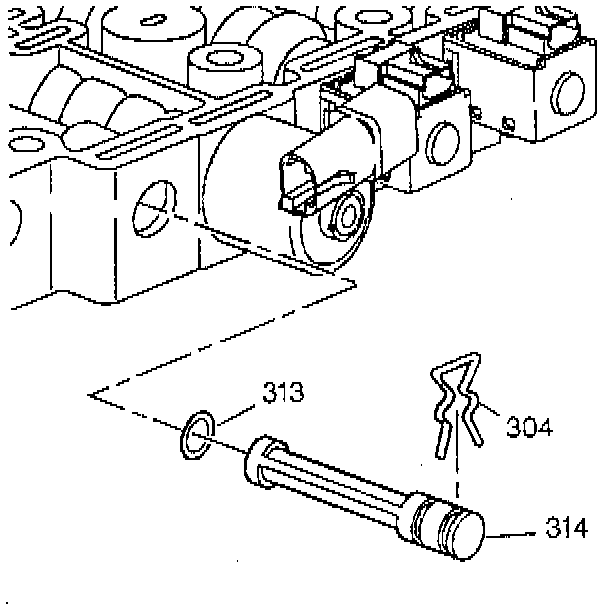 313
304
314