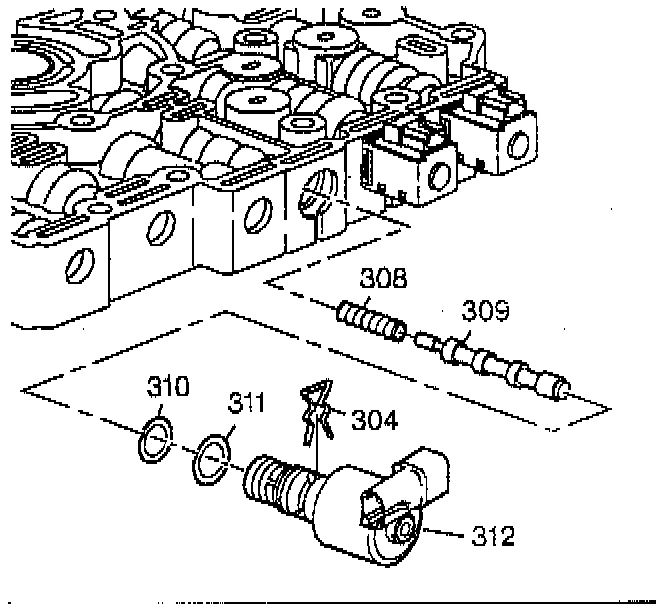 308
309
310
311
304
312