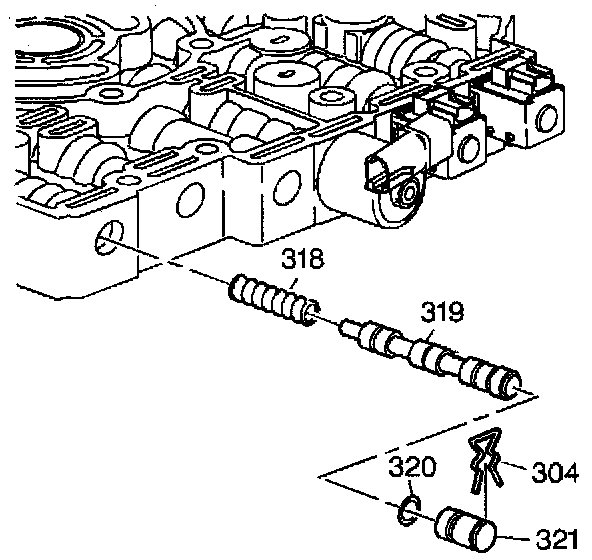 318
319
320
304
321