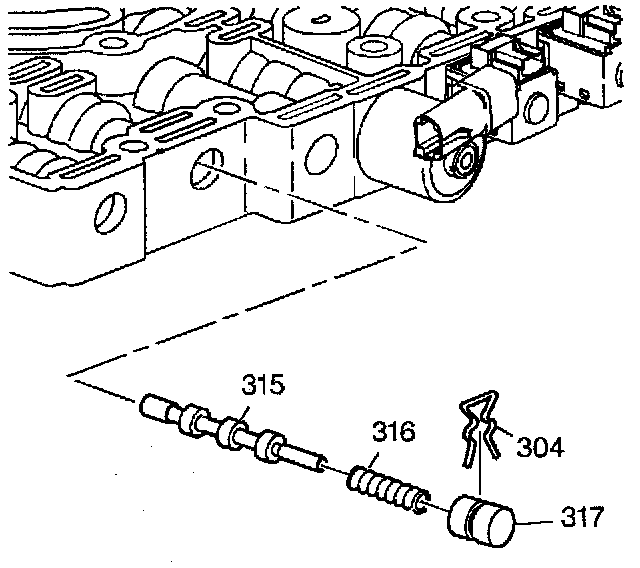 315
316
304
317