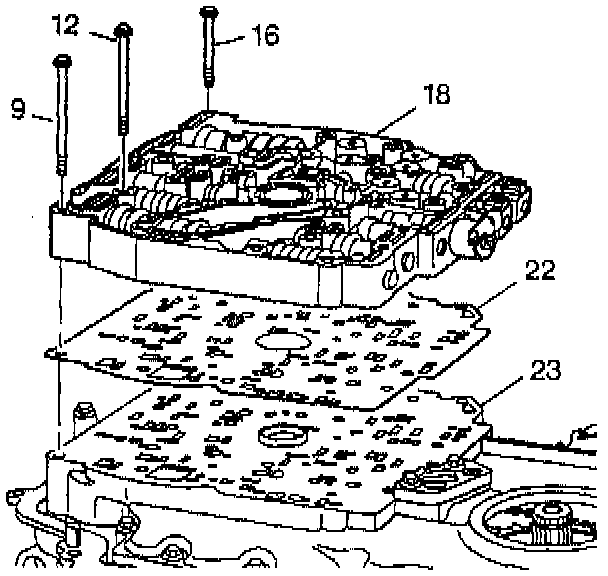 12
16
9
18
22
23