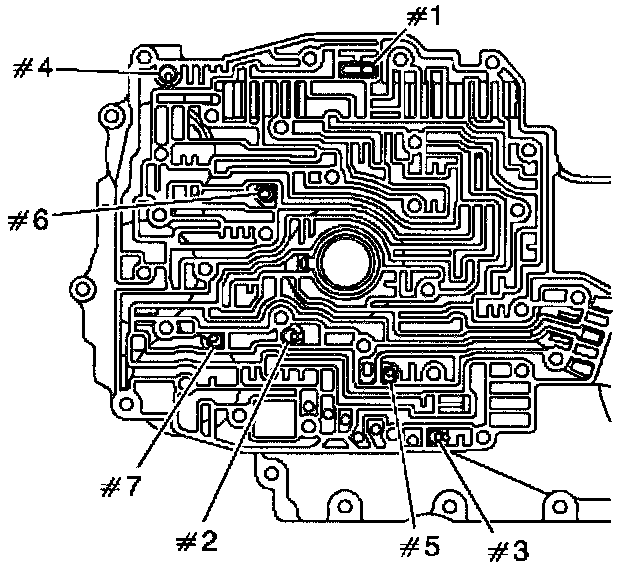 #1
#4
#6
#7
#2
#5
#3