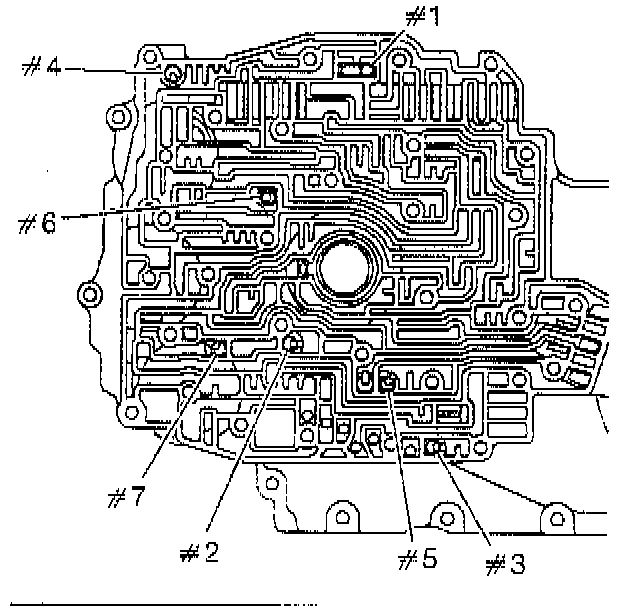 #1
#4
#6
#7
#2
#5
#3