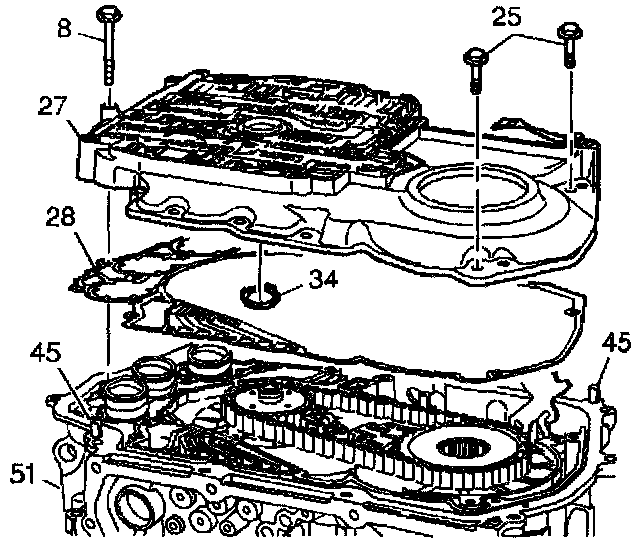 8
25
27
28
34
45
45
51