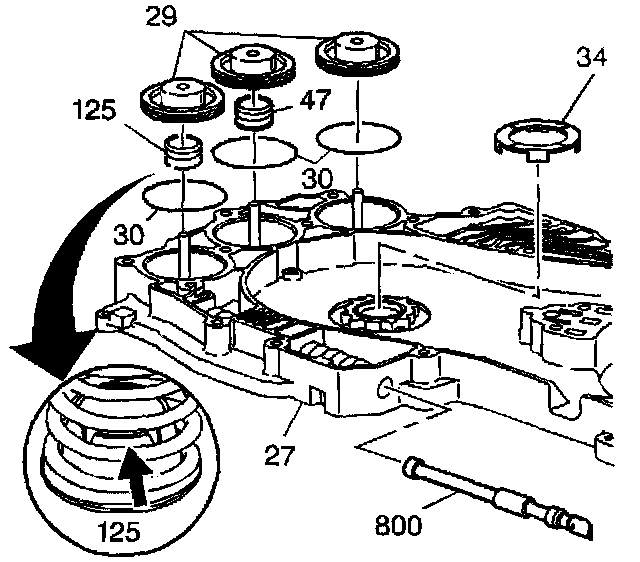 29
34
125
47
30
30
27
125
800