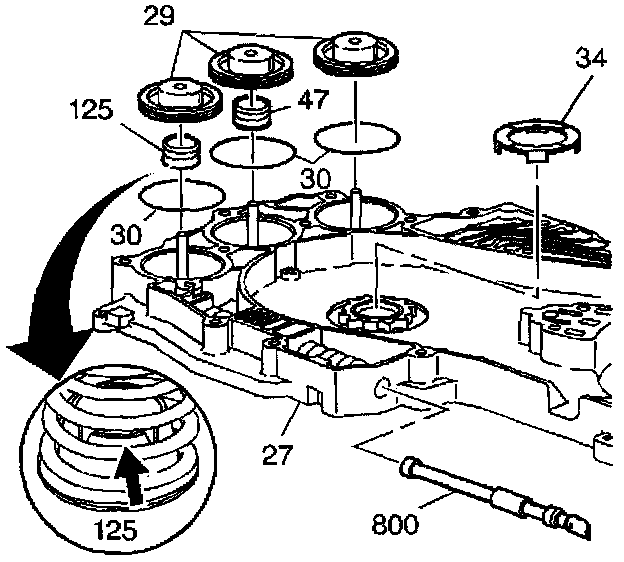 29
34
125
47
30
30
27
125
800