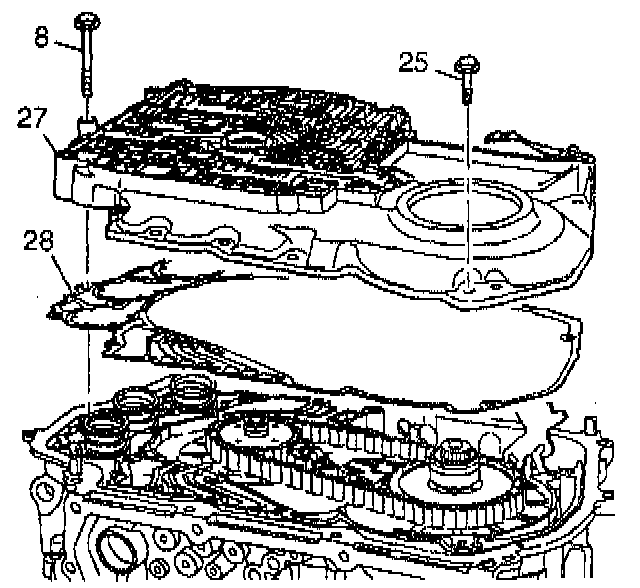 8
25
27
28