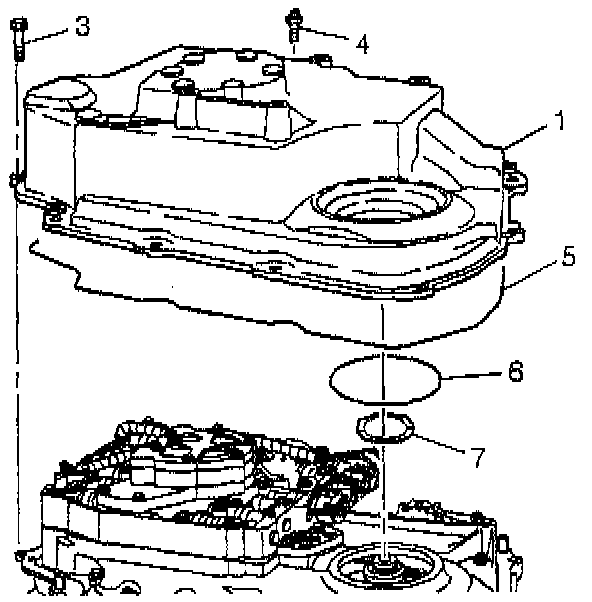 3
4
1
5
6
7