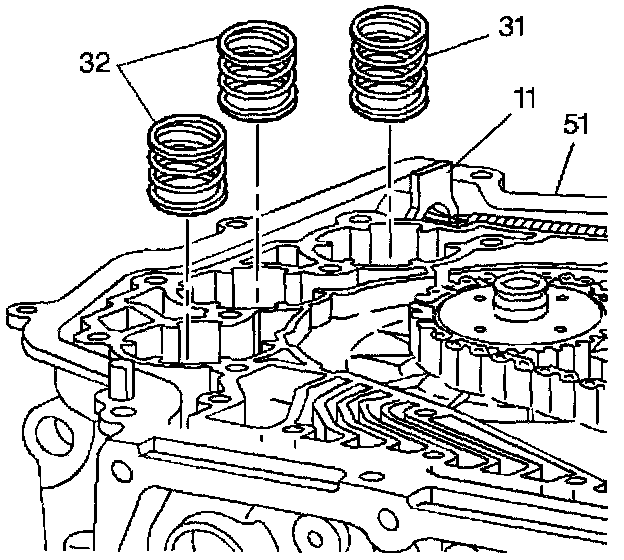 32
31
11
51