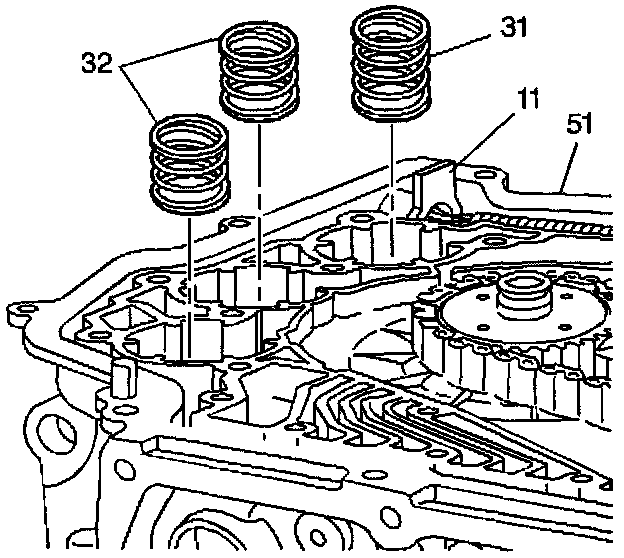 32
31
11
51