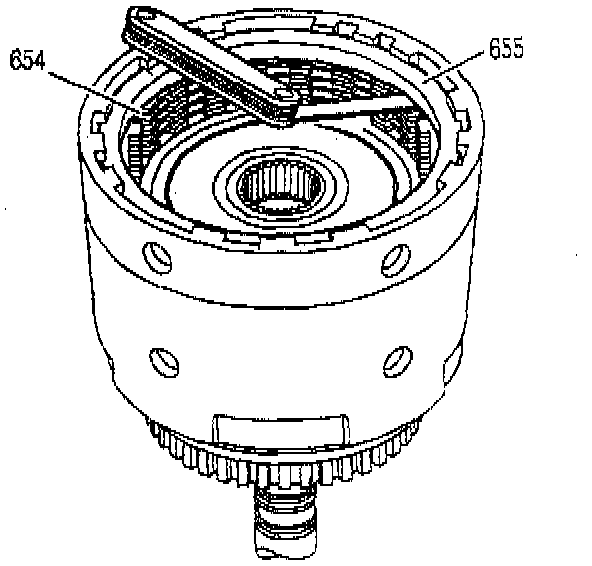 654

655