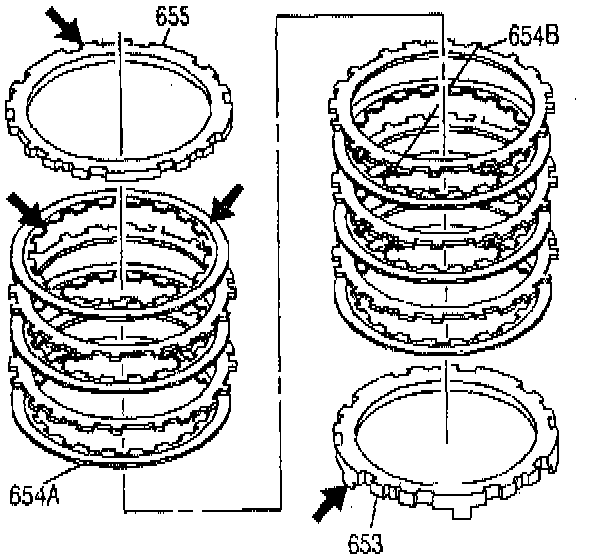 655

654B

654A

653