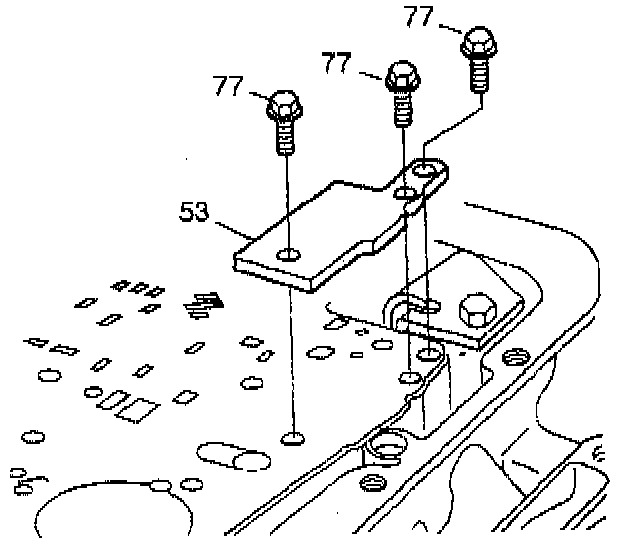 77
77
77
53