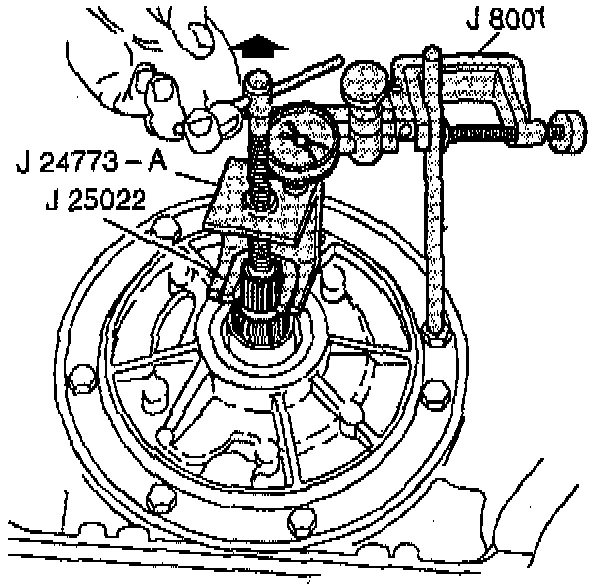 J 8001
J 24773 – A
J 25022