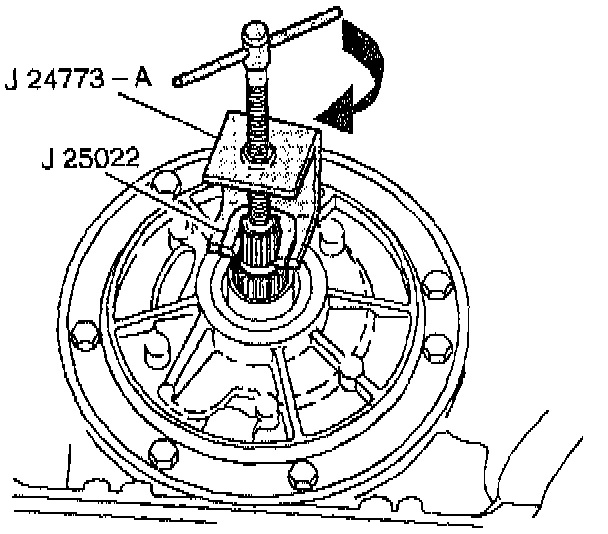 J 24773 – A
J 25022