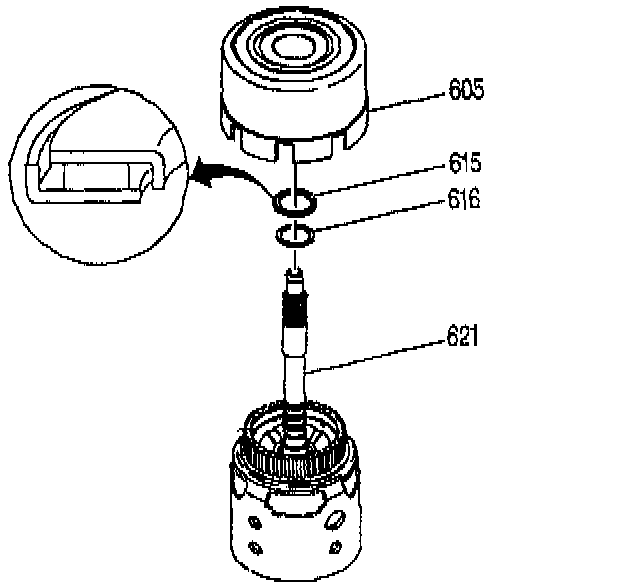 605
615
616
621