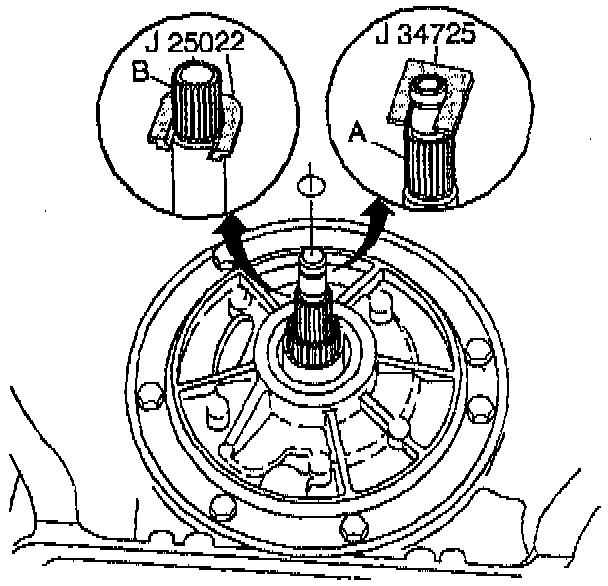 J 25022
B
J 34725
A