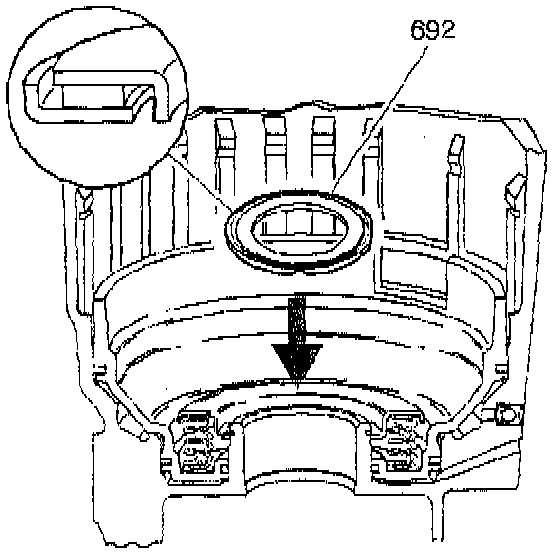 692