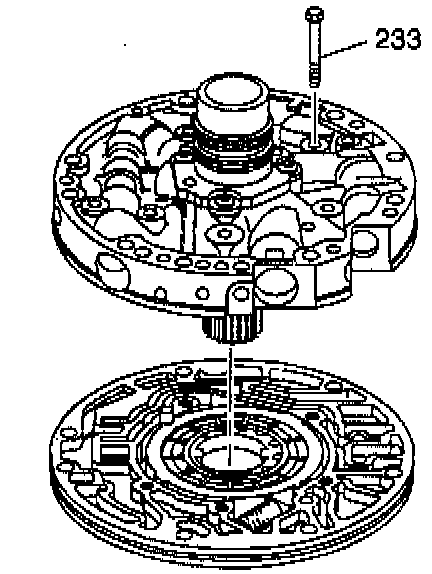 233