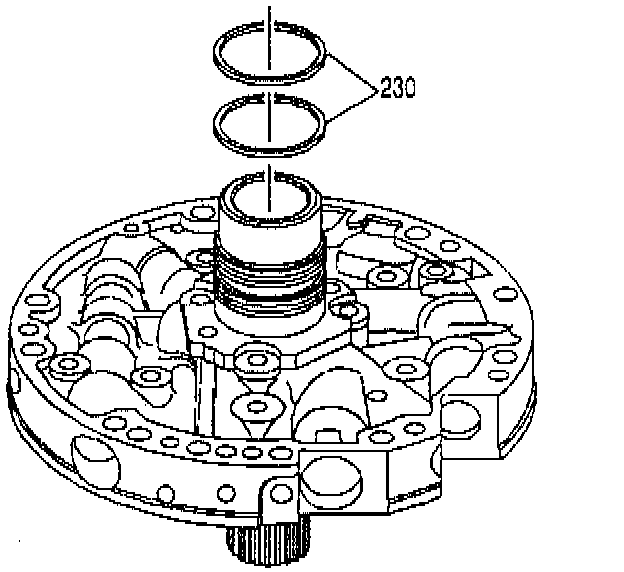 230