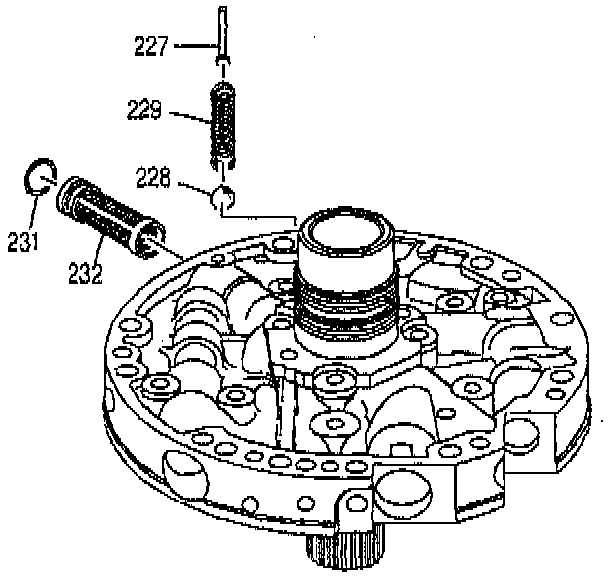 227
229
228
231
232