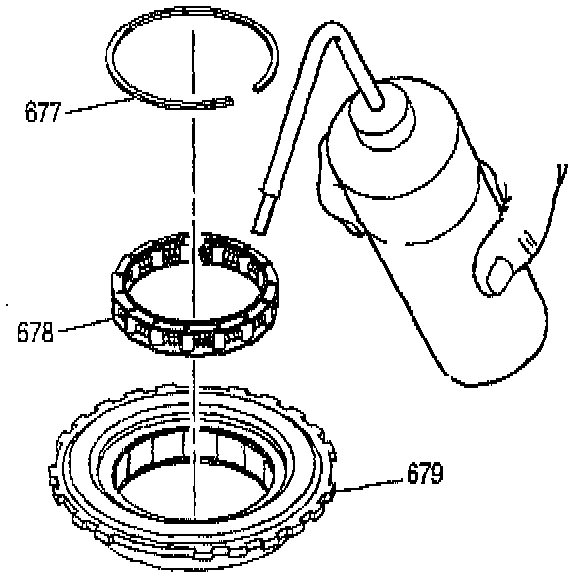 677

678

679