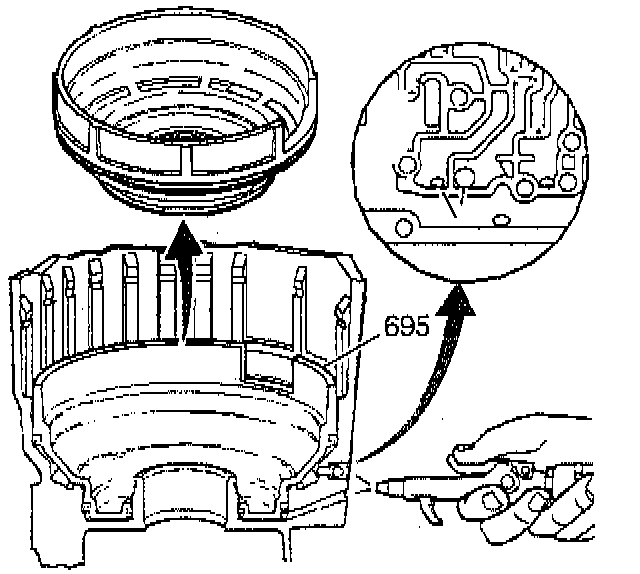 695