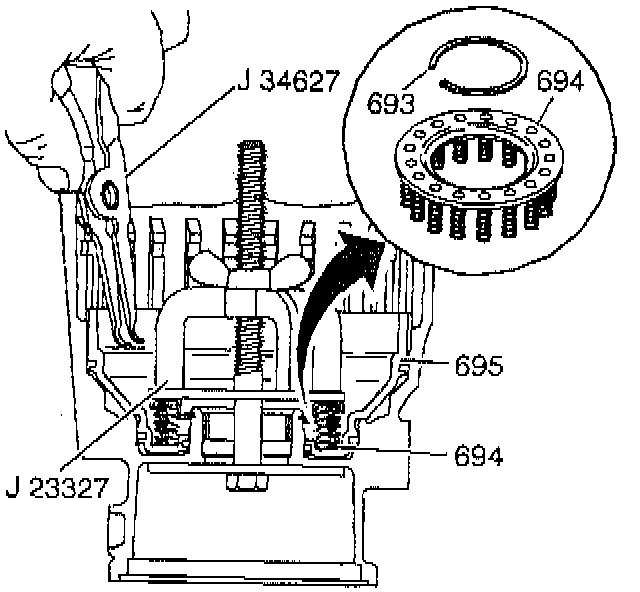 J 34627
693
694
695
694
J 23327