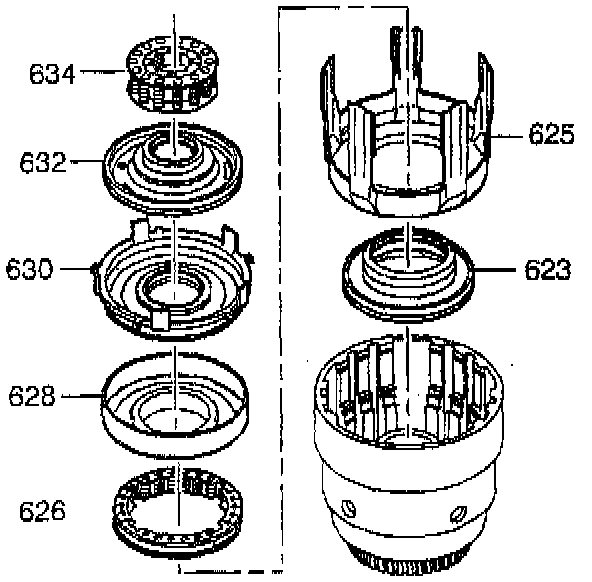 634
632
630
628
626
625
623