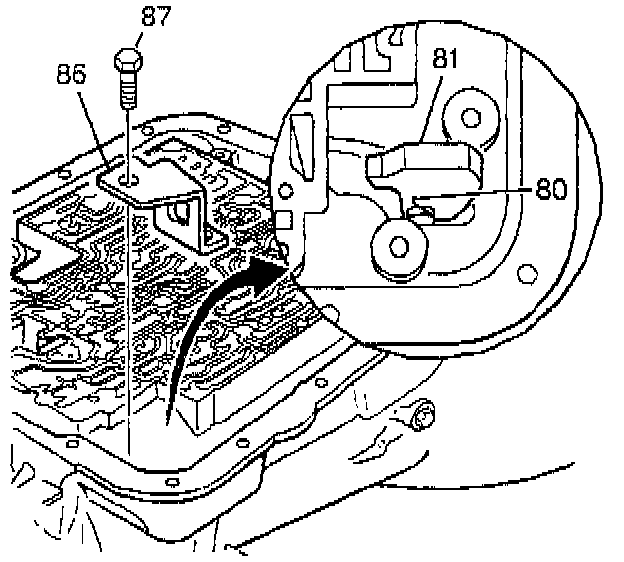 87
86
81
80