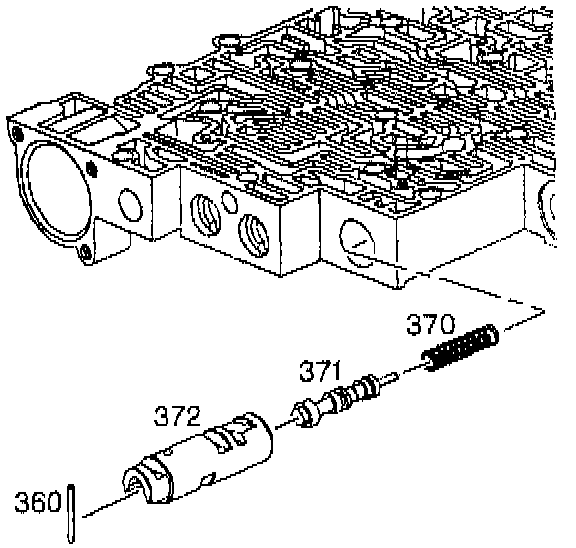 370
371
372
360