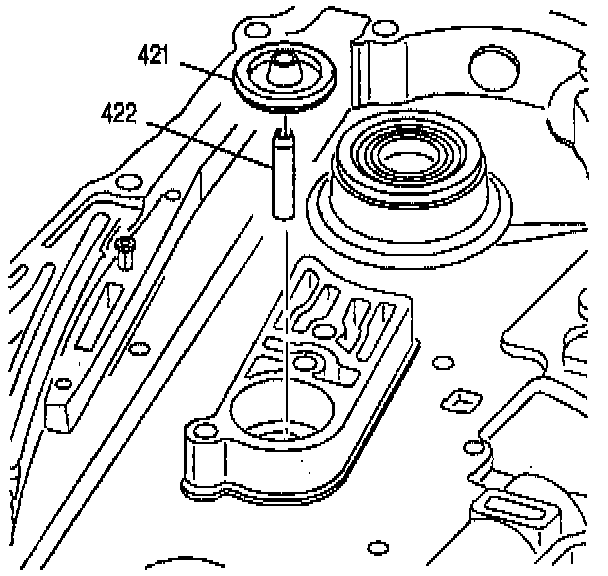 421
422