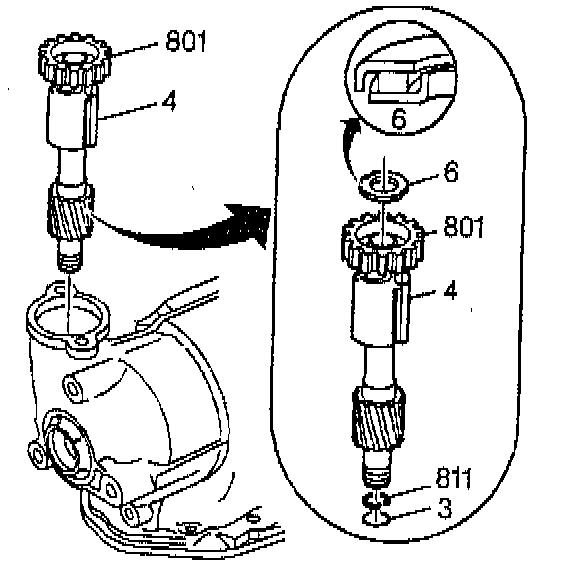 801
4
6
6
801
4
811
3