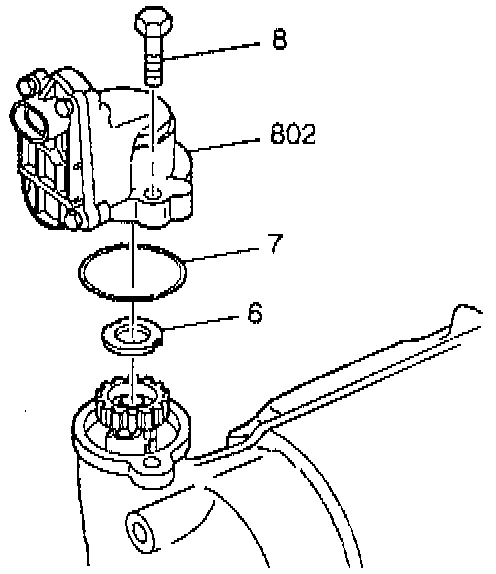 8
802
7
6