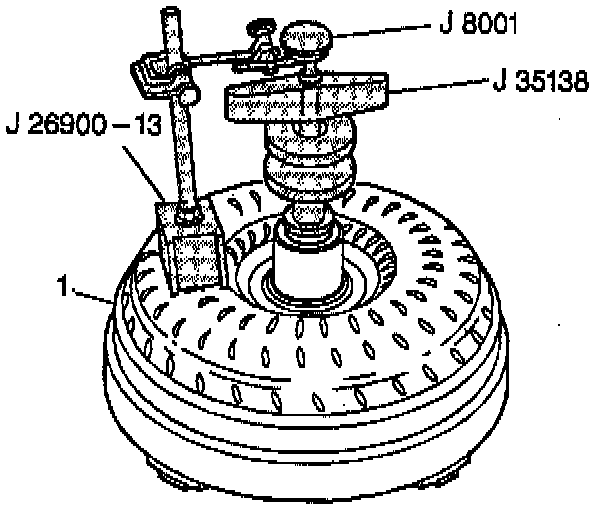 J 8001
J 35138
J 26900 – 13
1