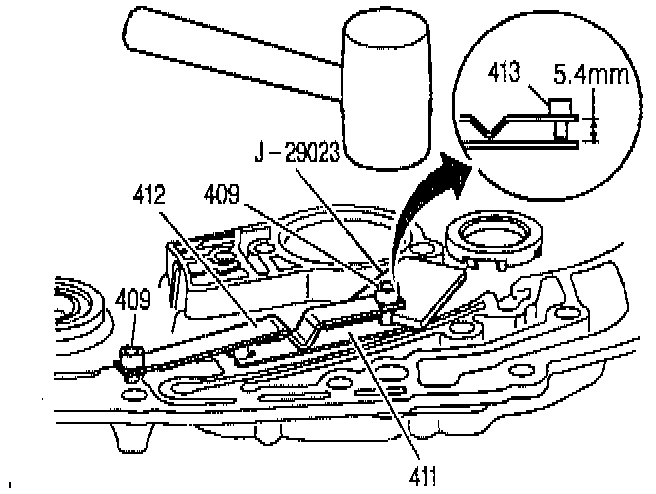 413
5.4mm
J – 29023
412
409
409
411