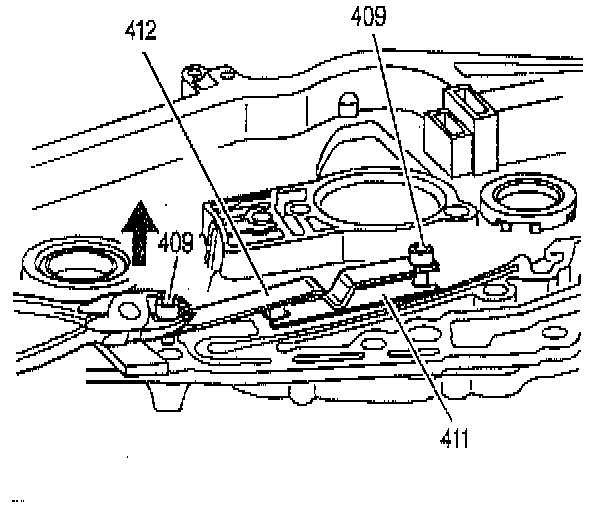 412
409
409
411