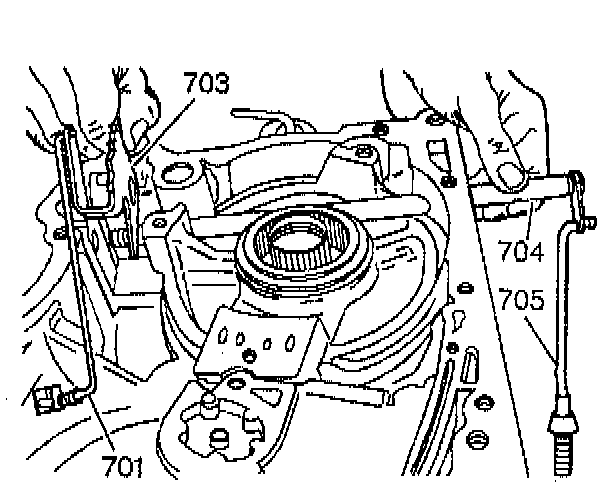 703
704
705
701