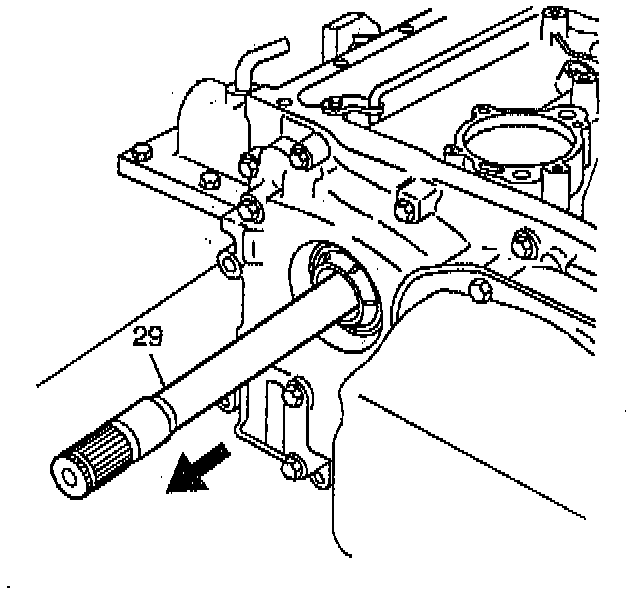 29