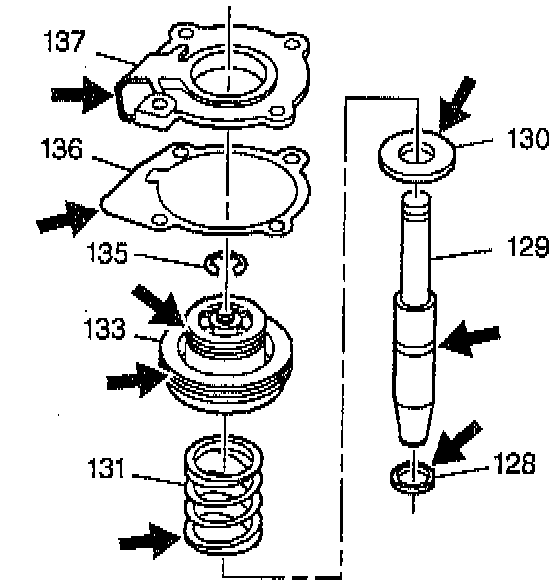 137

136

135

133

131

130

129

128