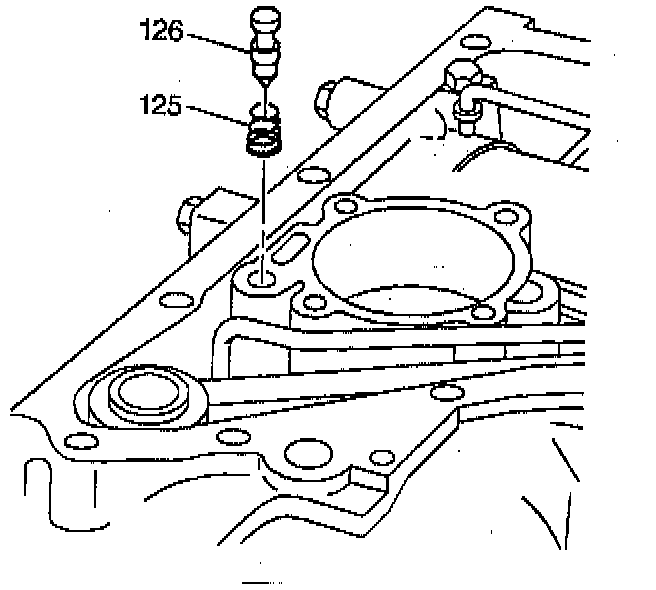 126
125