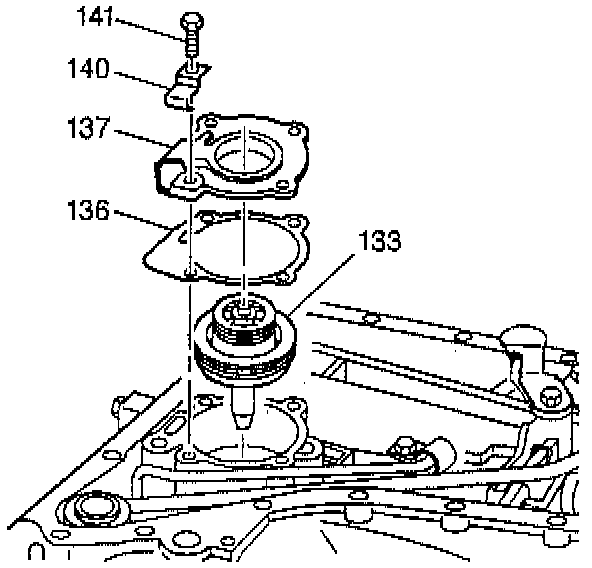 141
140
137
136
133