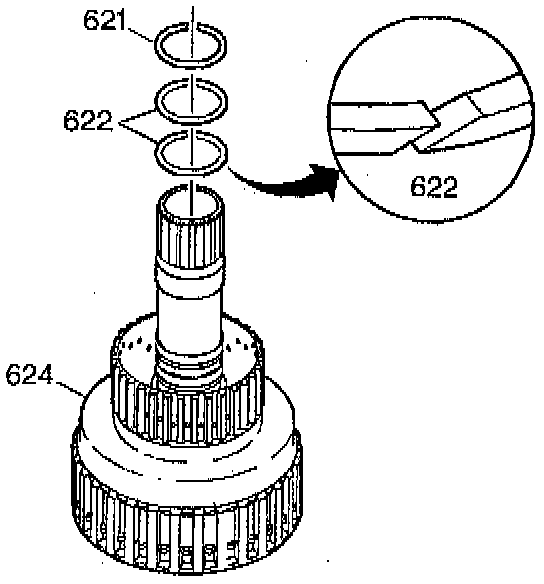 621
622
622
624